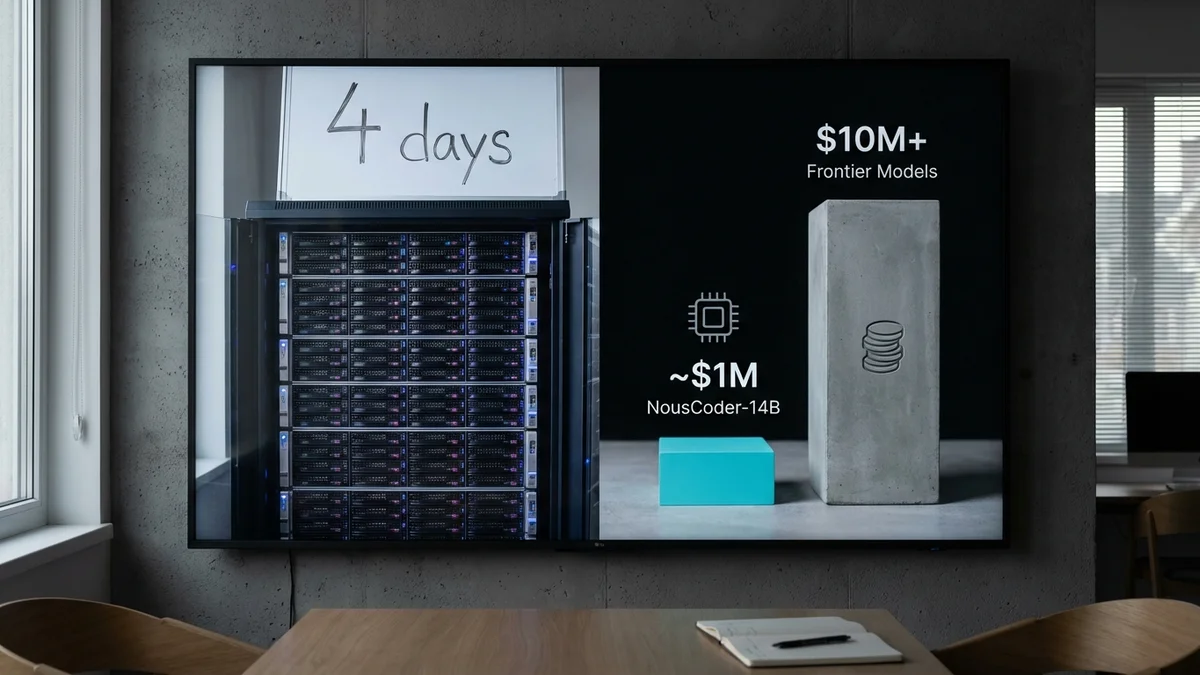 4 days

$10M+
Frontier Models

~$1M
NousCoder-14B